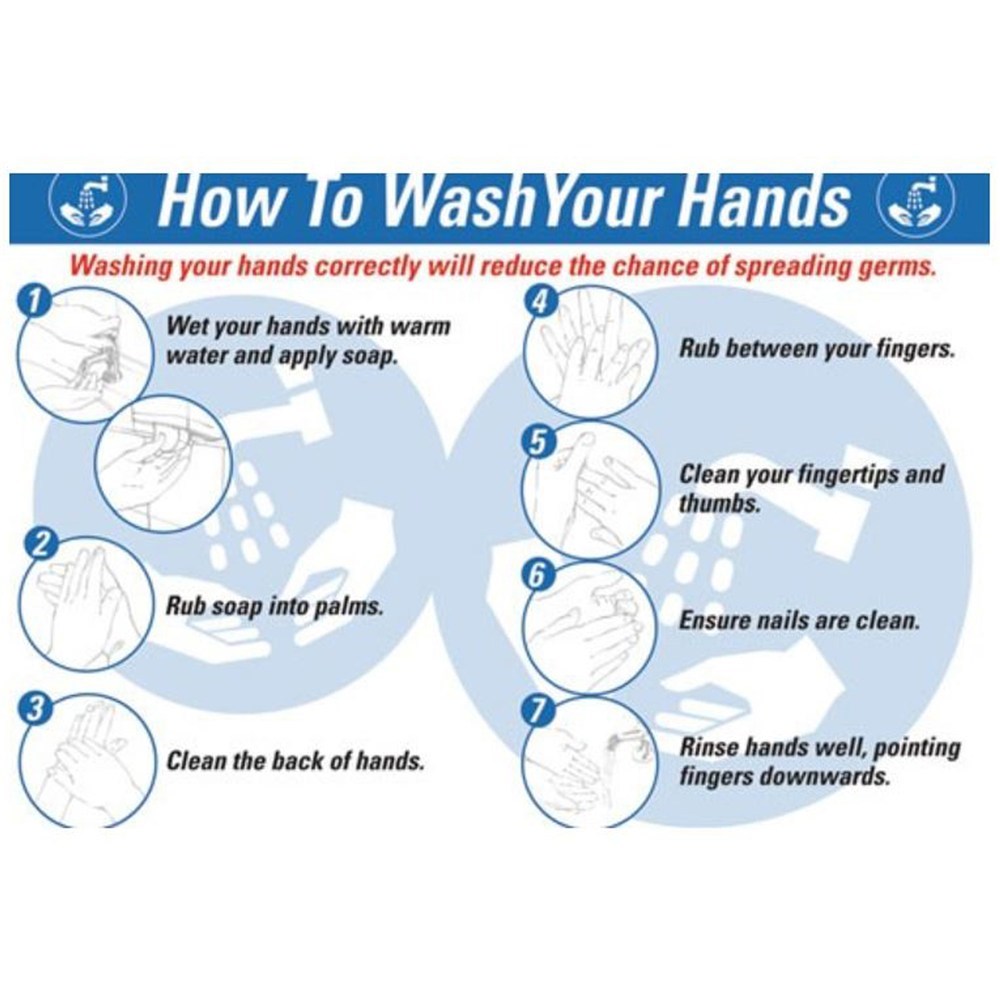 How To Wash Your Hands

Washing your hands correctly will reduce the chance of spreading germs.

1 Wet your hands with warm water and apply soap.

2 Rub soap into palms.

3 Clean the back of hands.

4 Rub between your fingers.

5 Clean your fingertips and thumbs.

6 Ensure nails are clean.

7 Rinse hands well, pointing fingers downwards.